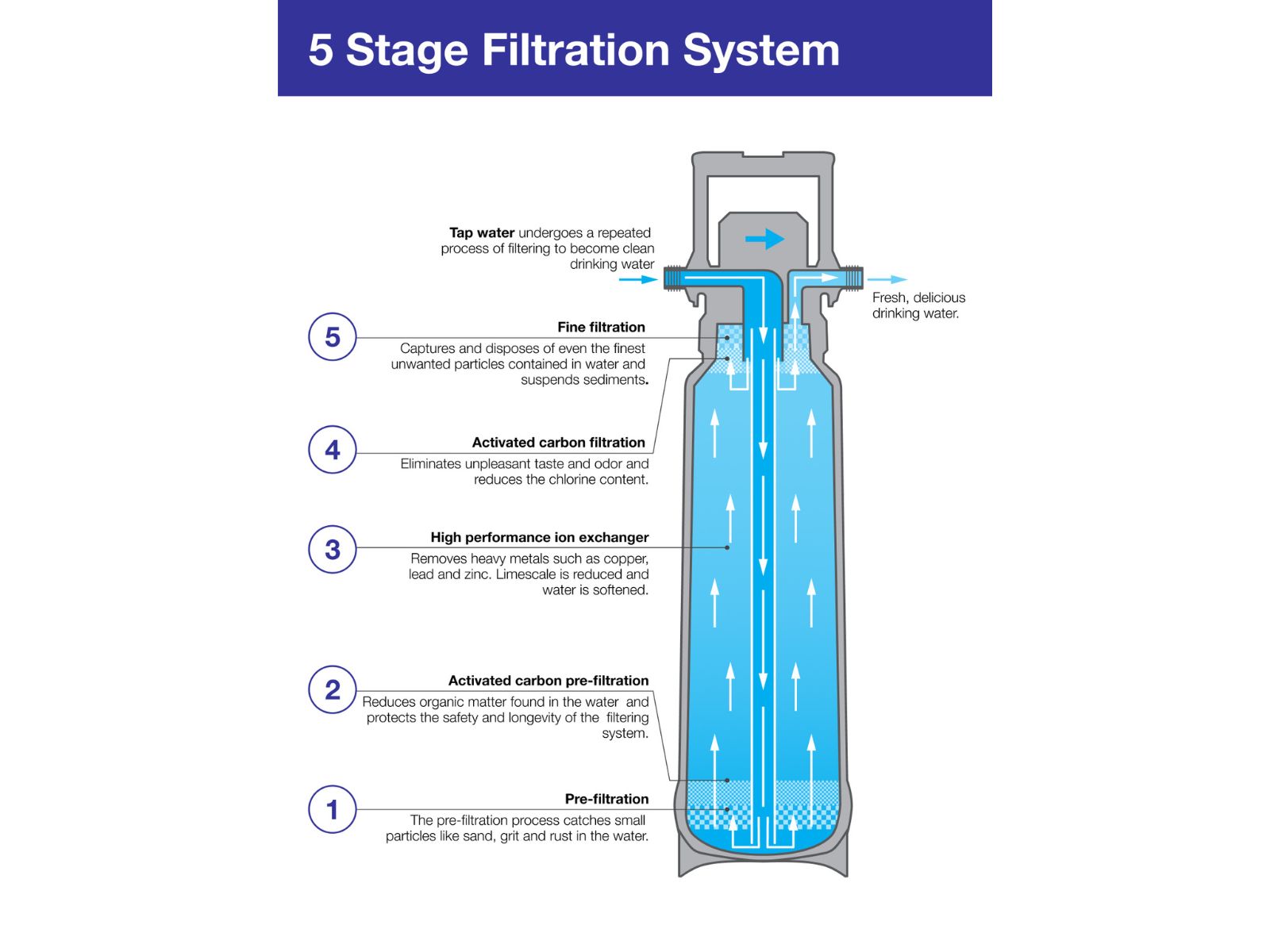 5 Stage Filtration System

Tap water undergoes a repeated process of filtering to become clean drinking water

Fresh, delicious drinking water.

5

Fine filtration

Captures and disposes of even the finest unwanted particles contained in water and suspends sediments.

4

Activated carbon filtration

Eliminates unpleasant taste and odor and reduces the chlorine content.

3

High performance ion exchanger

Removes heavy metals such as copper, lead and zinc. Limescale is reduced and water is softened.

2

Activated carbon pre-filtration

Reduces organic matter found in the water and protects the safety and longevity of the filtering system.

1

Pre-filtration

The pre-filtration process catches small particles like sand, grit and rust in the water.