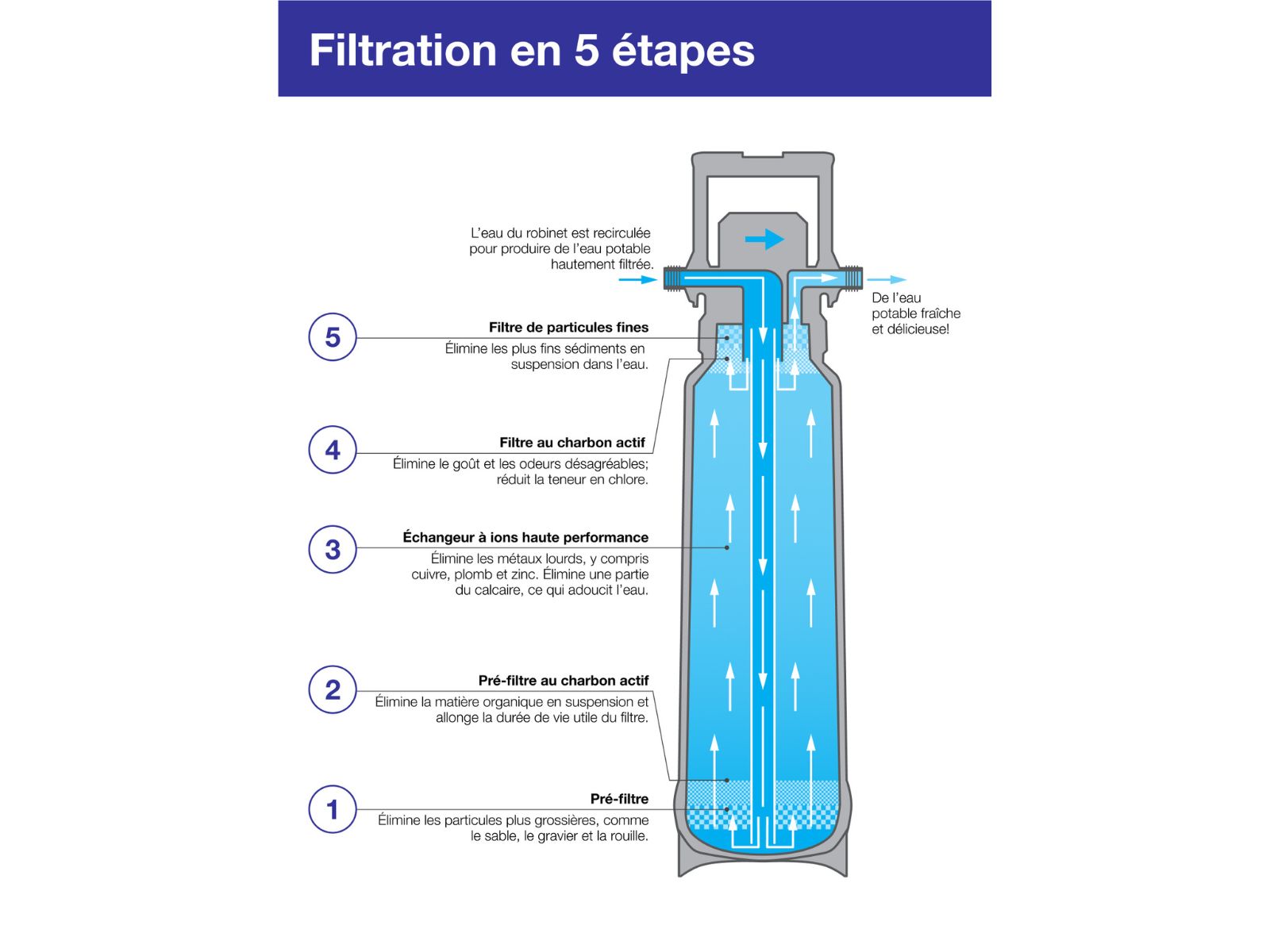 Filtration en 5 étapes

L'eau du robinet est recirculée pour produire de l'eau potable hautement filtrée.

De l'eau potable fraîche et délicieuse!

5

Filtre de particules fines

Élimine les plus fins sédiments en suspension dans l'eau.

4

Filtre au charbon actif

Élimine le goût et les odeurs désagréables; réduit la teneur en chlore.

3

Échangeur à ions haute performance

Élimine les métaux lourds, y compris cuivre, plomb et zinc. Élimine une partie du calcaire, ce qui adoucit l'eau.

2

Pré-filtre au charbon actif

Élimine la matière organique en suspension et allonge la durée de vie utile du filtre.

1

Pré-filtre

Élimine les particules plus grossières, comme le sable, le gravier et la rouille.